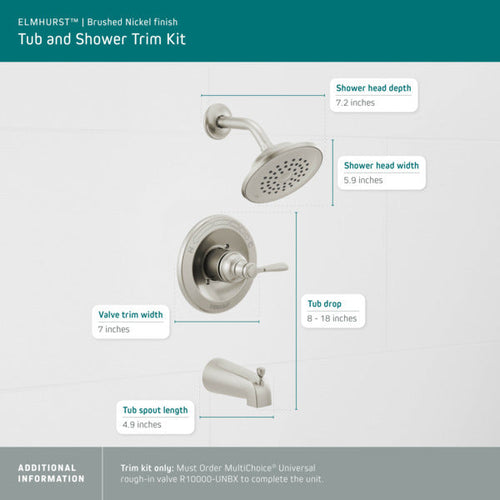 ELMHURST™ | Brushed Nickel finish

Tub and Shower Trim Kit

Shower head depth
7.2 inches

Shower head width
5.9 inches

Valve trim width
7 inches

Tub drop
8 - 18 inches

Tub spout length
4.9 inches

ADDITIONAL INFORMATION

Trim kit only: Must Order MultiChoice® Universal rough-in valve R10000-UNBX to complete the unit.